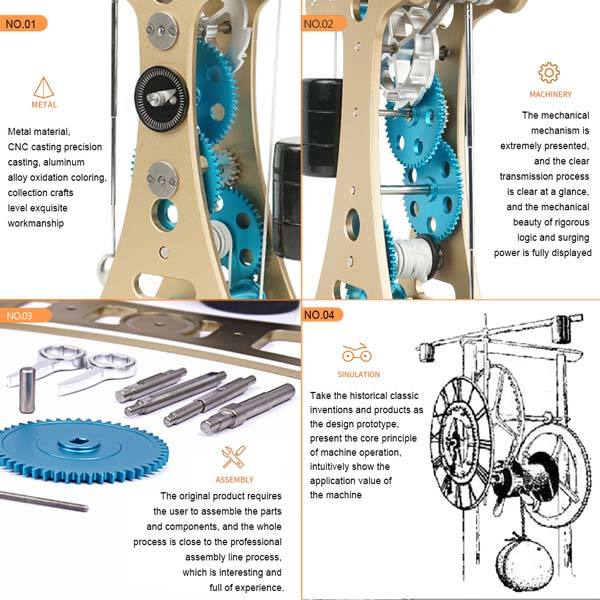 NO.01

METAL

Metal material, CNC casting precision casting, aluminum alloy oxidation coloring, collection crafts level exquisite workmanship

NO.02

MACHINERY

The mechanical mechanism is extremely presented, and the clear transmission process is clear at a glance, and the mechanical beauty of rigorous logic and surging power is fully displayed

NO.03

ASSEMBLY

The original product requires the user to assemble the parts and components, and the whole process is close to the professional assembly line process, which is interesting and full of experience.

NO.04

SINULATION

Take the historical classic inventions and products as the design prototype, present the core principle of machine operation, intuitively show the application value of the machine